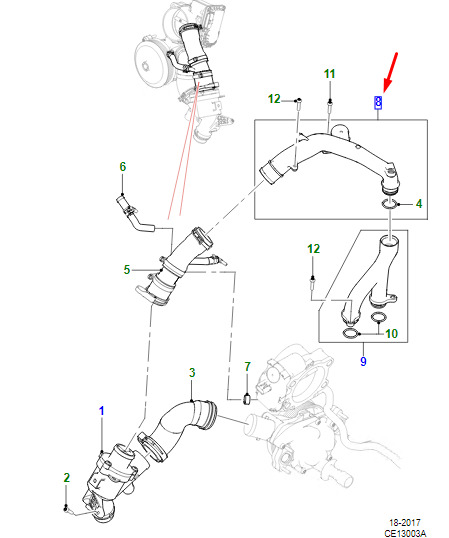 11
12
8
6
4
12
5
10
9
7
3
1
2
18-2017
CE13003A