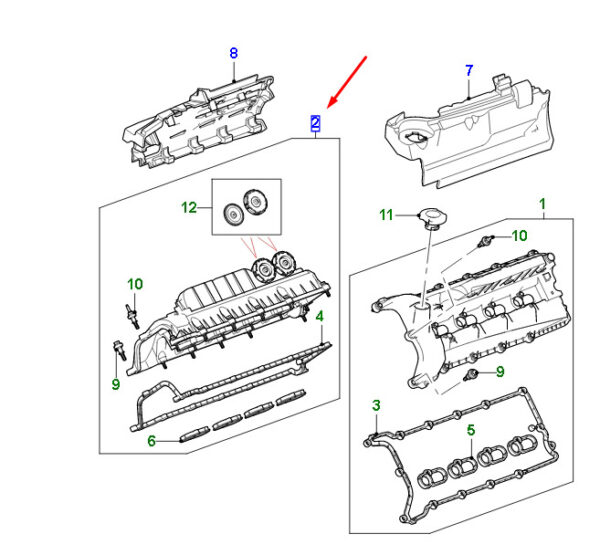 8
2
7
12
11
1
10
10
4
9
9
3
5
6