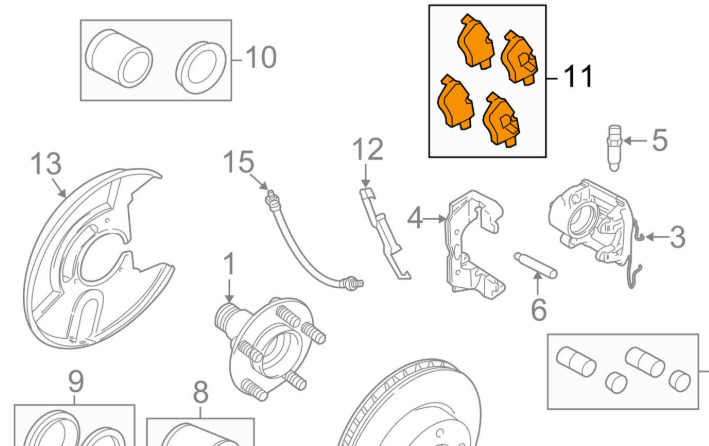 10
11
5
13
15
12
4
3
1
6
9
8