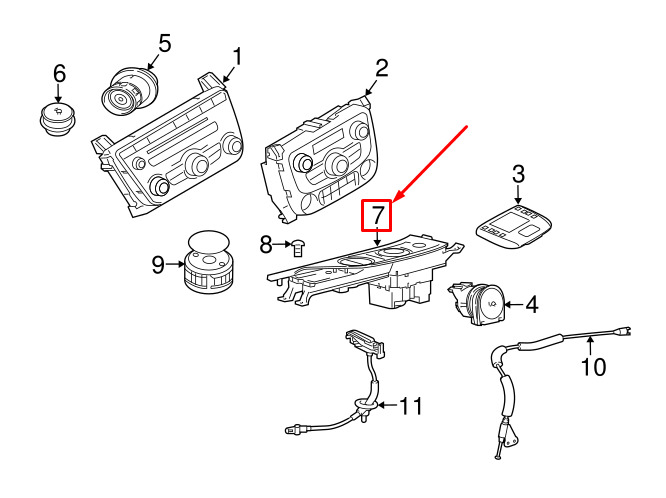 6
5
1
2
3
7
8
9
4
10
11