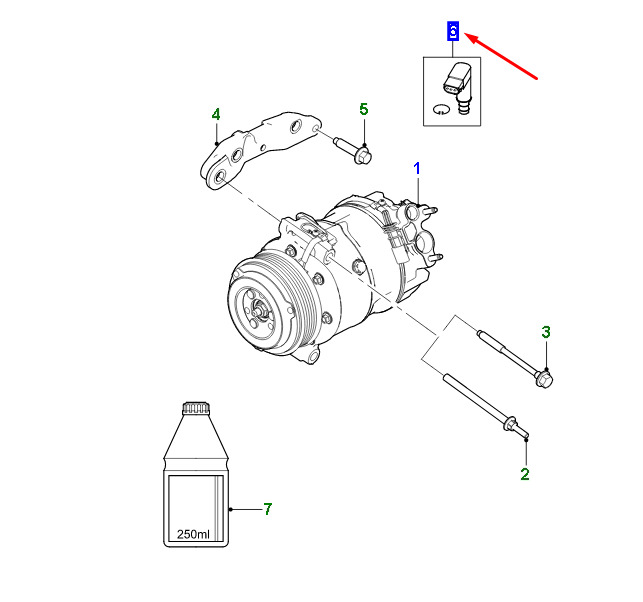 6
4
5
1
3
2
7
250ml