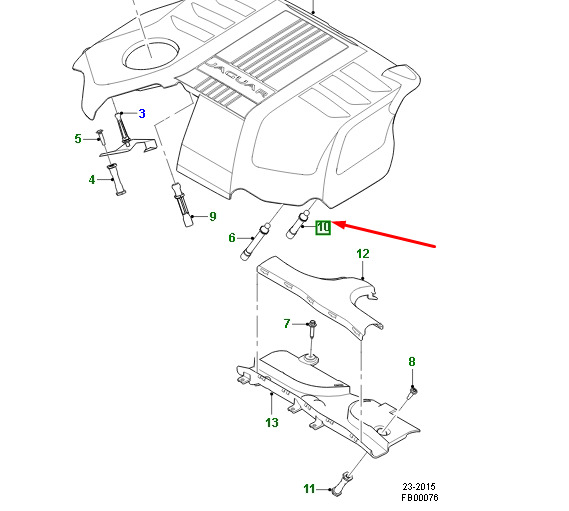 JAGUAR

3
5
4
9
6
10
12
7
8
13
11

23-2015
FB00076