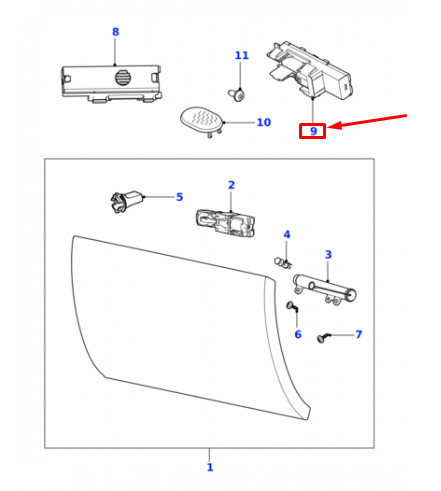 8
11
10
9
5
2
4
3
6
7
1