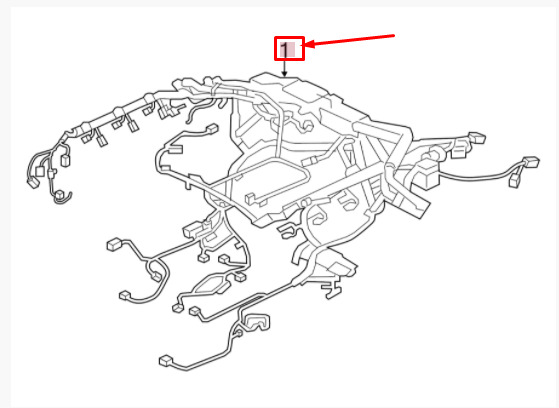 1