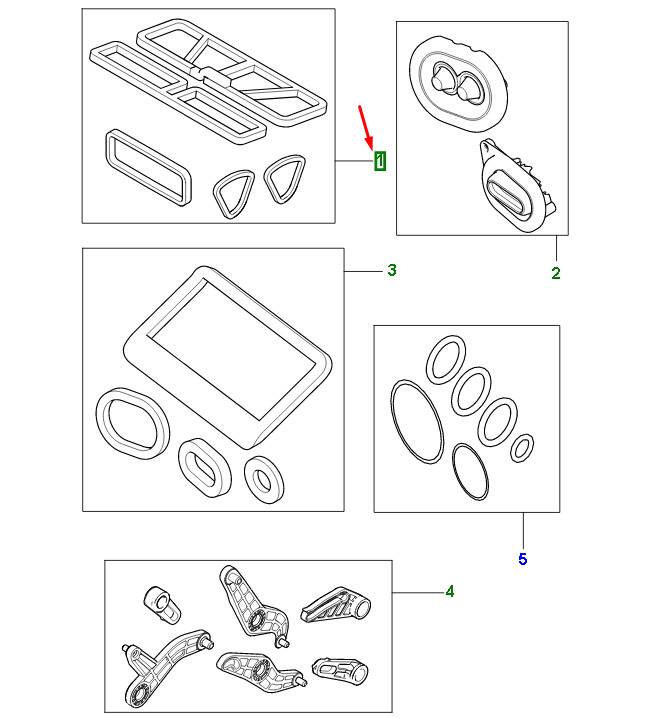 1
2
3
5
4