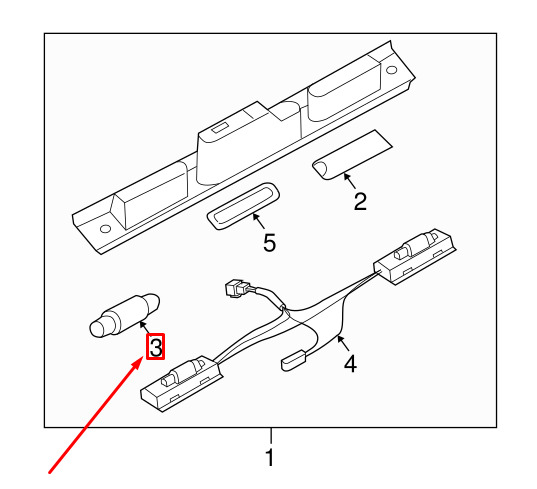 2
5
3
4
1