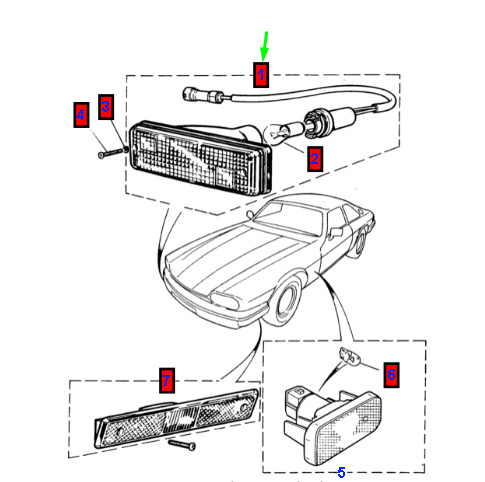 1
4
3
2
7
6
5