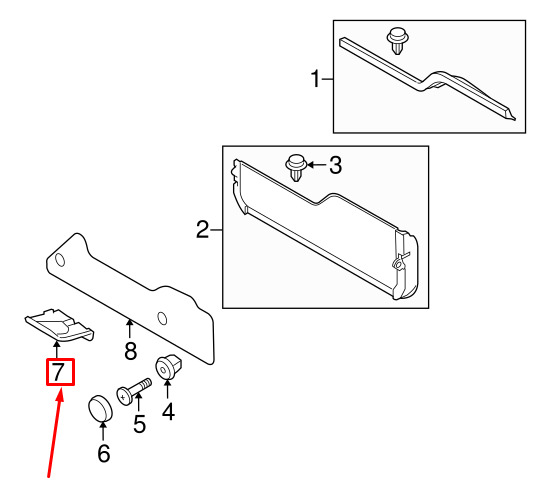 1
3
2
8
7
4
5
6