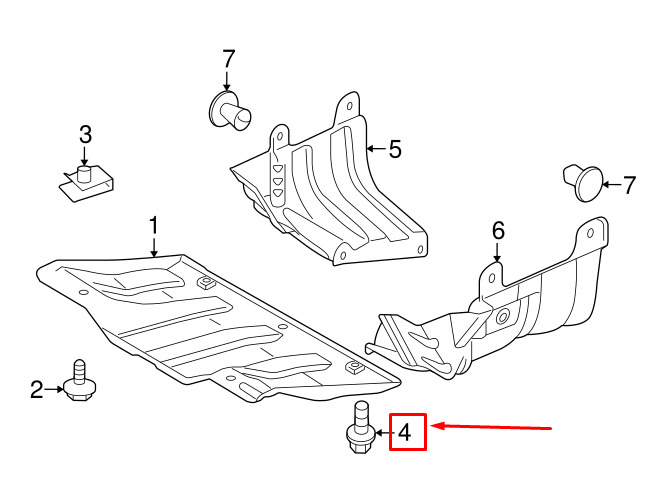 7
3
5
7
1
6
2
4