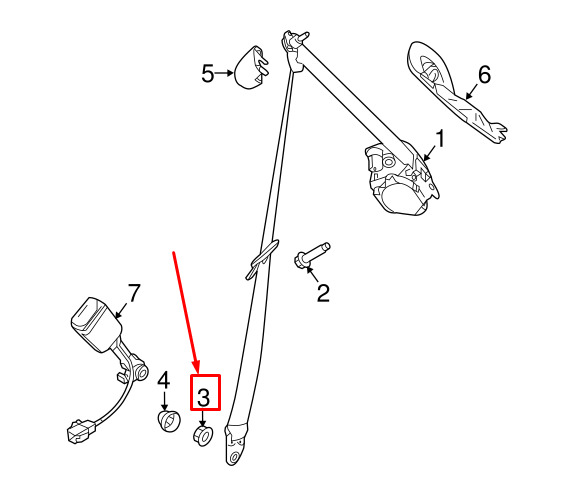 5
6
1
2
7
4
3