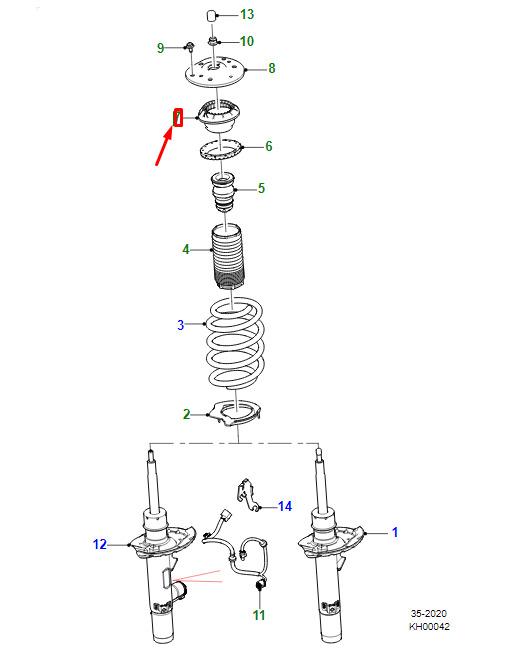 13
9
10
8
7
6
5
4
3
2
14
12
1
11
35-2020
KH00042