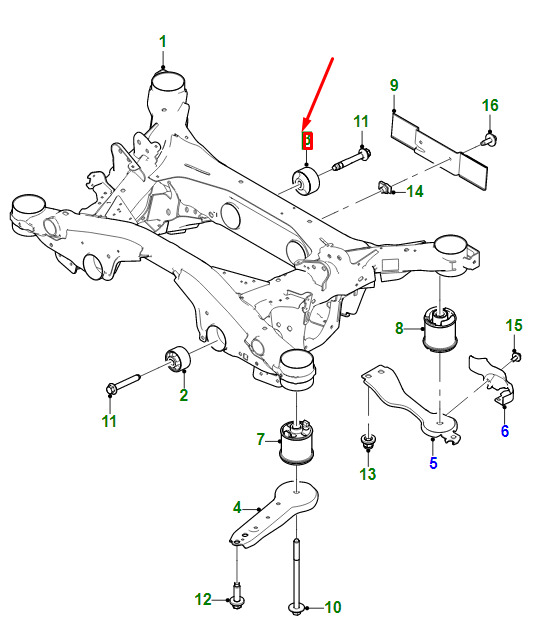 1
3
11
9
16
14
8
15
2
11
7
13
5
6
4
12
10