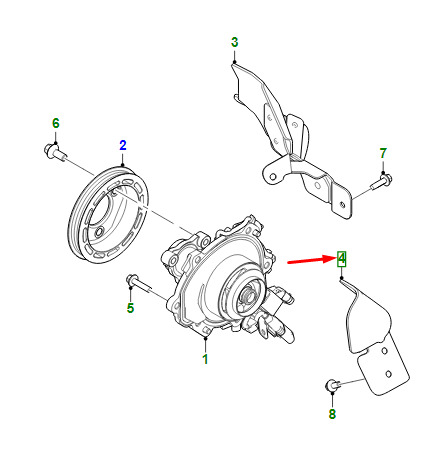 3
6
2
7
4
5
1
8