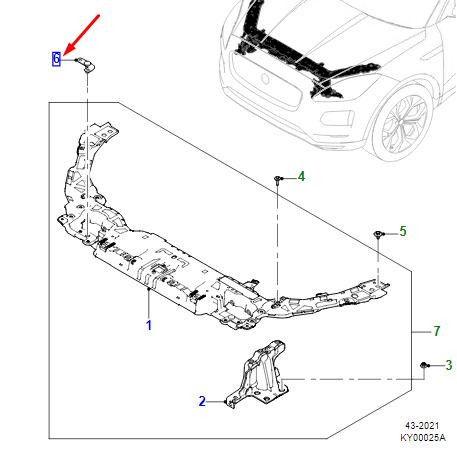 6
4
5
1
7
3
2
43-2021
KY00025A