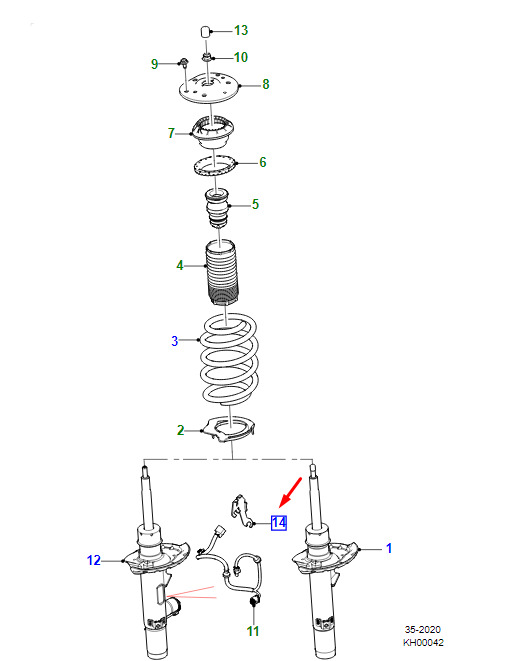 13
9
10
8
7
6
5
4
3
2
14
12
1
11
35-2020
KH00042