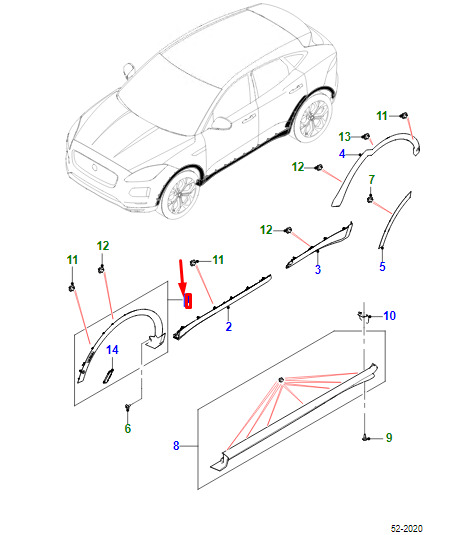 11
13
4
12
7
12
3
5
11
12
11
1
2
10
14
6
8
9
52-2020