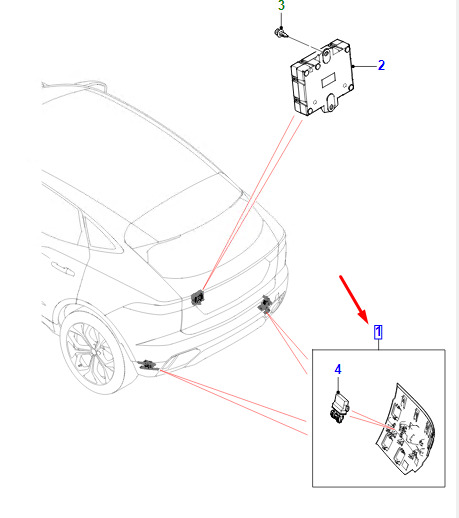 3
2
1
4