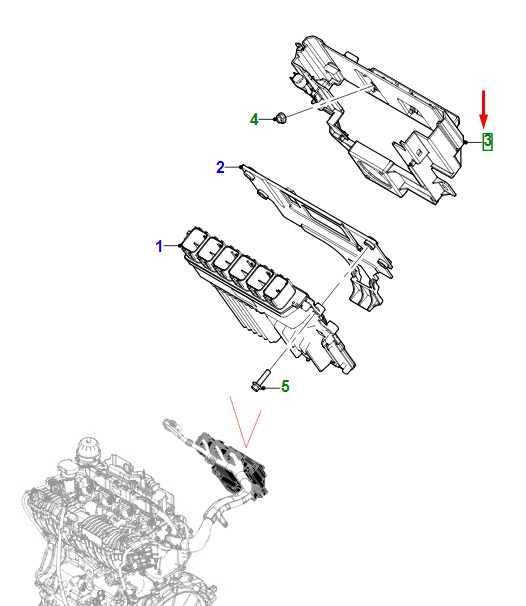 4
3
2
1
5