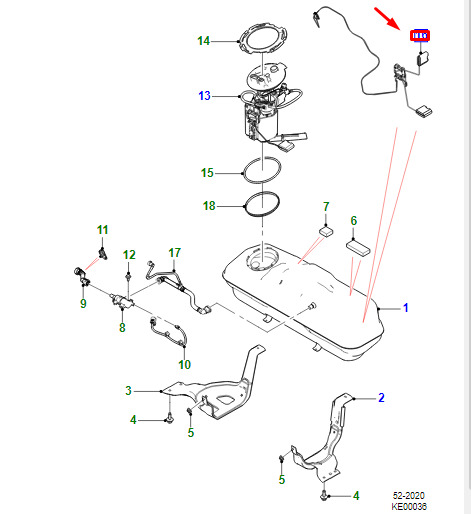 14
13
15
18
7
6
11
12
17
9
8
10
1
3
4
5
2
5
4
52-2020
KE00036