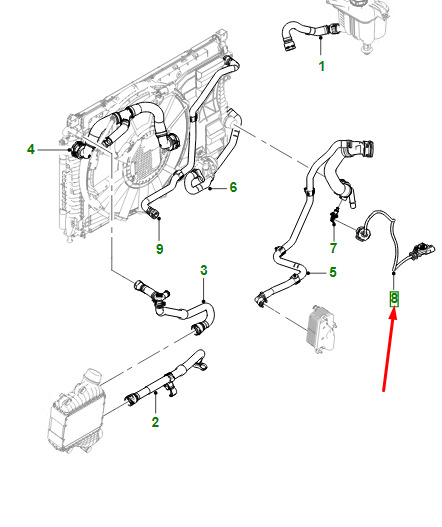 1
4
6
9
7
3
5
8
2