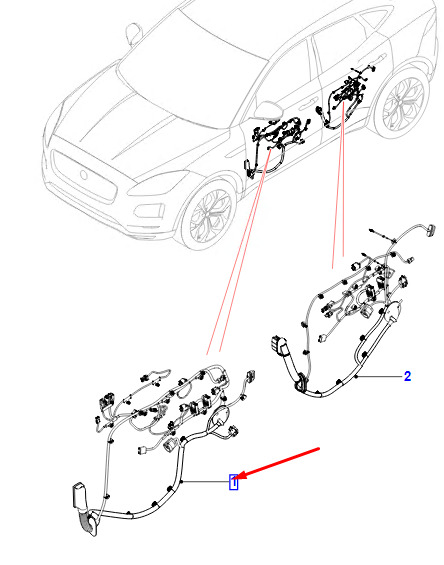 2
1