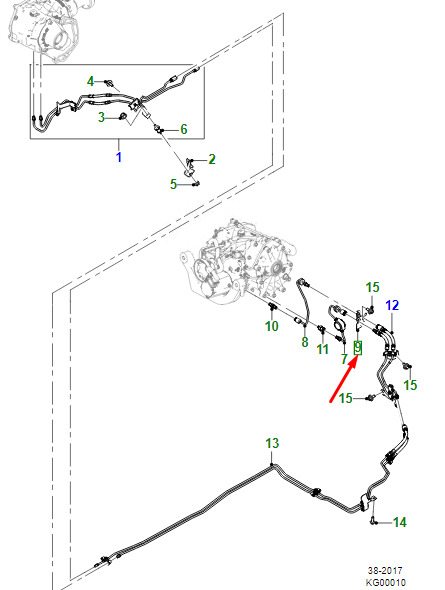 4
3
6
1
2
5
15
12
10
8
11
7
9
15
15
13
14
38-2017
KG00010