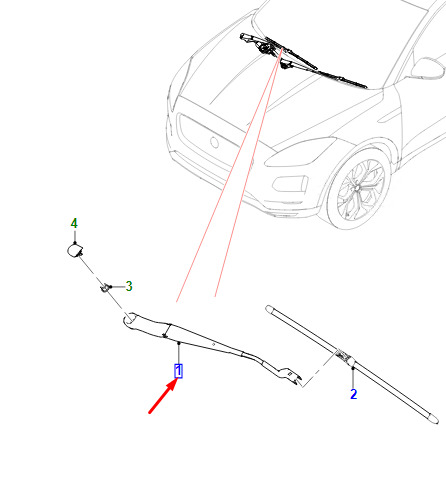 4
3
1
2