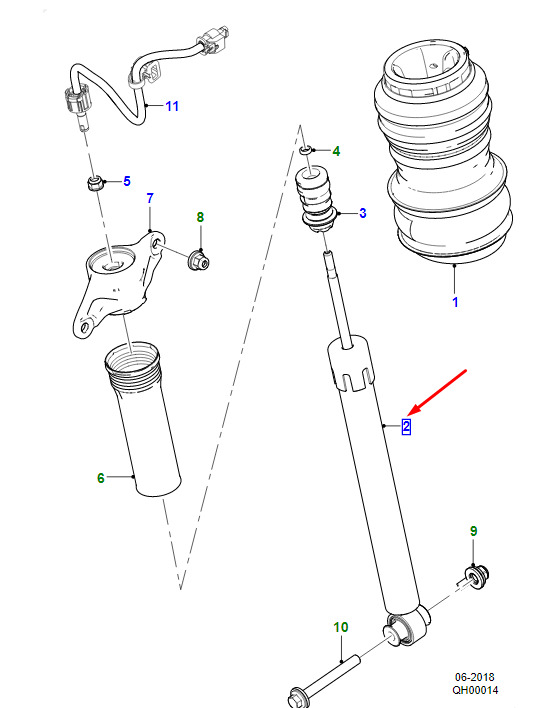 11
4
5
7
8
3
1
2
6
9
10
06-2018
QH00014