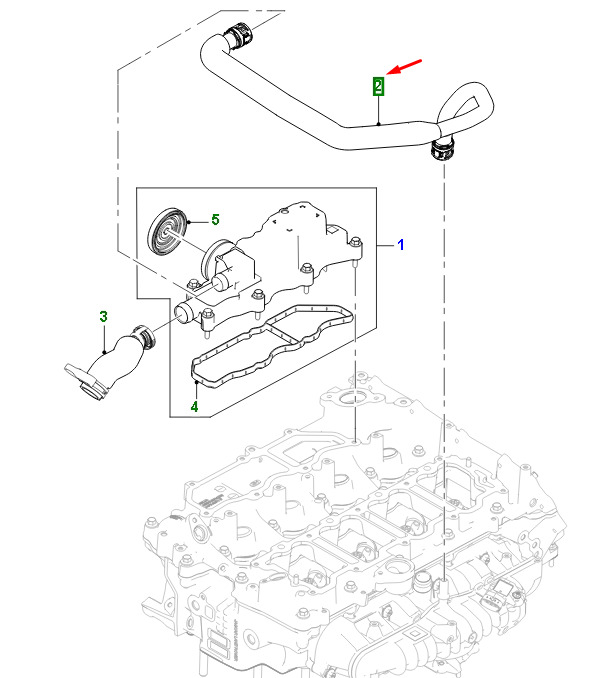 2
5
1
3
4