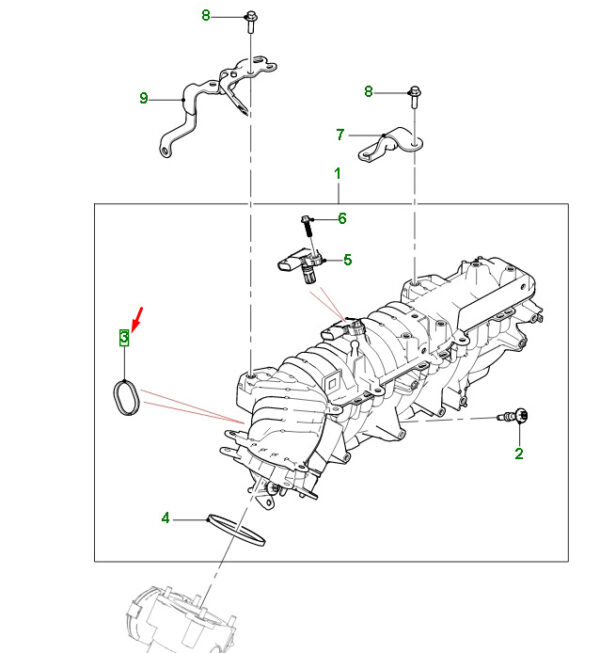 8
9
8
7
1
6
5
3
2
4