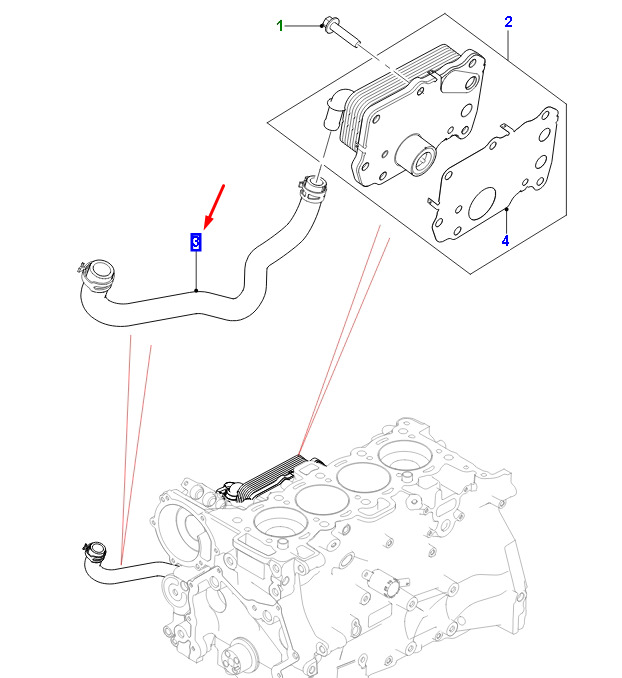 1
2
3
4