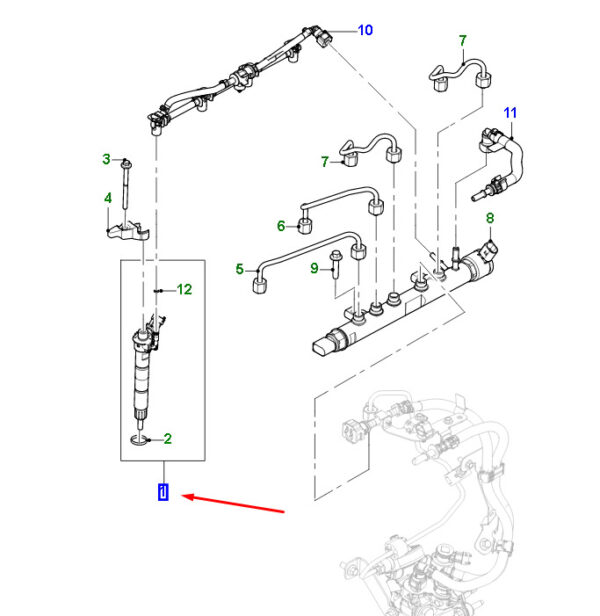 10
7
11
3
7
4
6
8
5
9
12
2
1