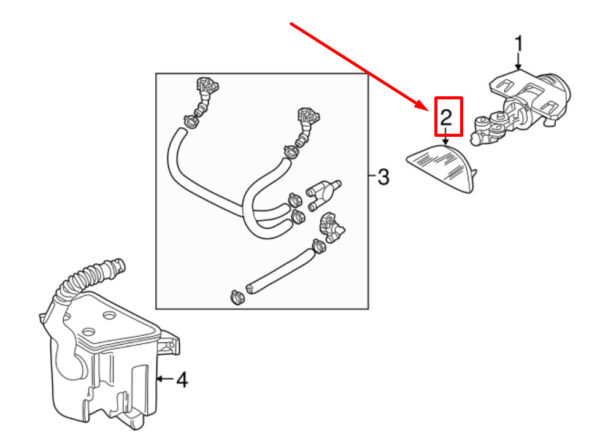 1
2
3
4