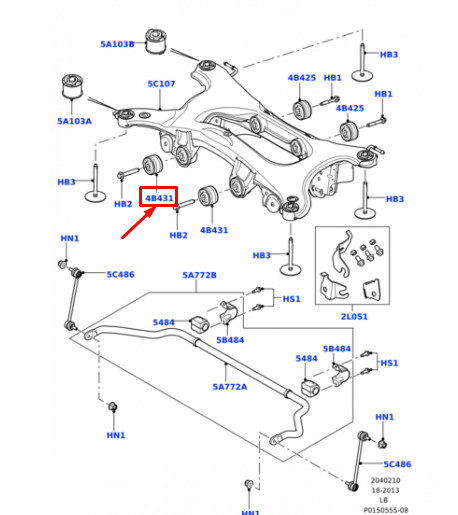 5A103B
HB3
5C107
4B425
HB1
HB1
4B425
5A103A
HB3
HB2
4B431
HB3
HB2
4B431
HN1
HB3
5C486
5A772B
HS1
5484
5B484
2L051
5B484
5484
HS1
5A772A
HN1
HN1
5C486
2040210
18-2013
LB
P0150555-08
HN1