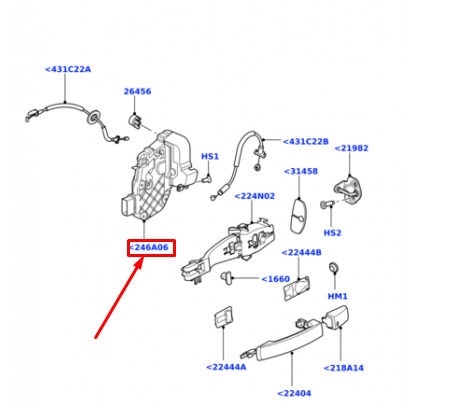 <431C22A

26456

HS1

<431C22B

<21982

<31458

<224N02

HS2

<246A06

<22444B

<1660

HM1

<22444A

<218A14

<22404