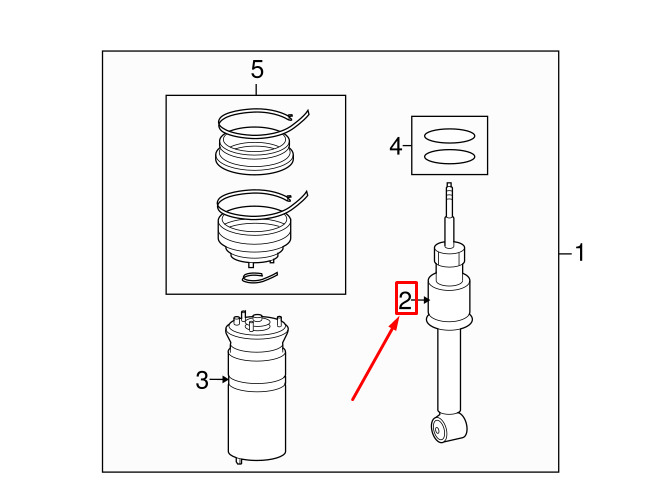 5
4
1
2
3