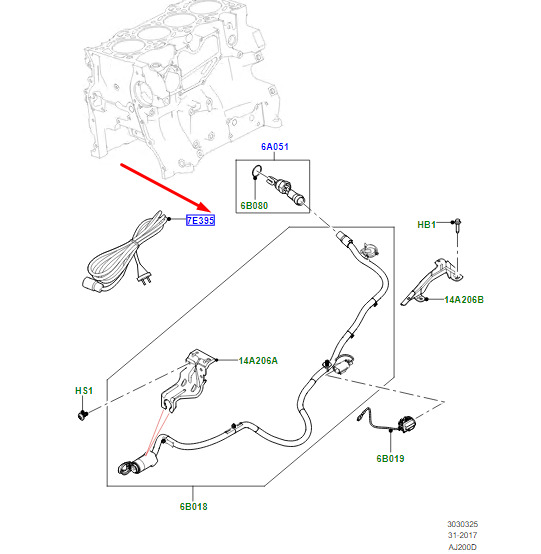 6A051
6B080
7E395
HB1
14A206B
14A206A
HS1
6B019
6B018
3030325
31-2017
AJ200D