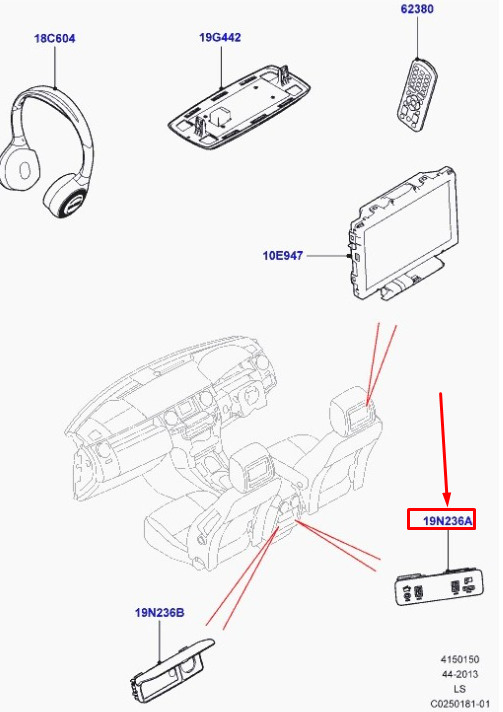 18C604

19G442

62380

10E947

19N236A

19N236B

4150150
44-2013
LS
C0250181-01