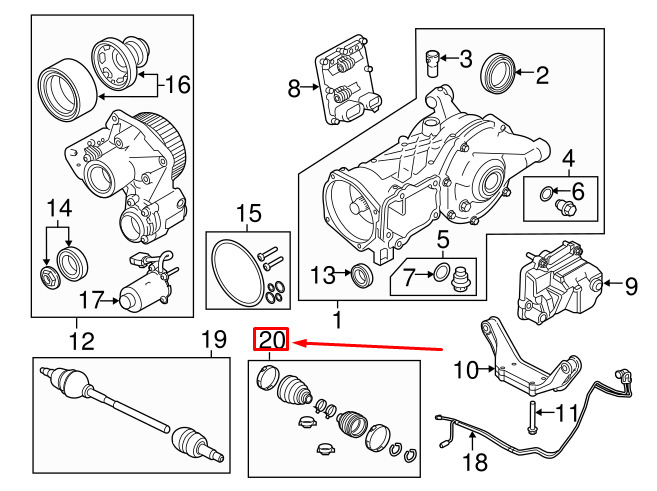 16
8
3
2
4
6
14
15
5
13
7
9
17
1
12
19
20
10
11
18