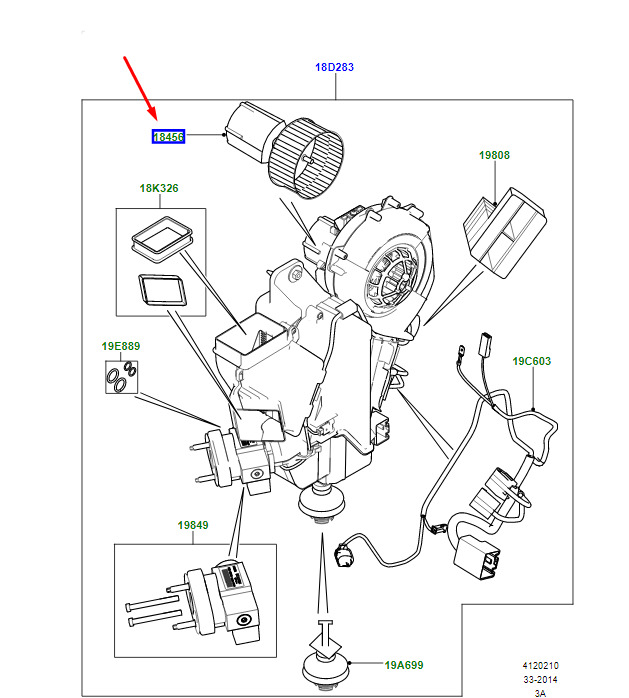 18D283

18456

19808

18K326

19E889

19C603

19849

19A699

4120210
33-2014
3A