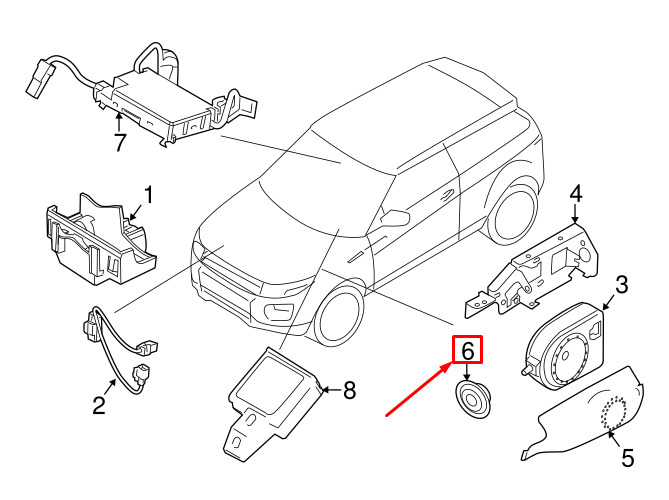 7
1
4
3
2
8
6
5