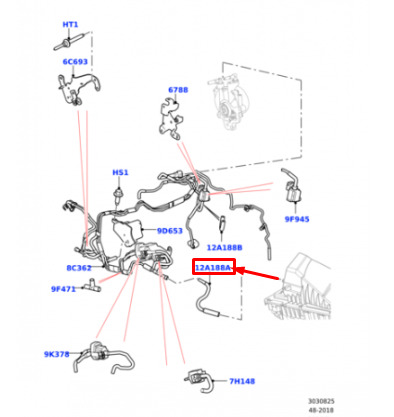 HT1
6C693
6788
HS1
9F945
9D653
12A188B
8C362
12A188A
9F471
9K378
7H148
3030825
48-2018