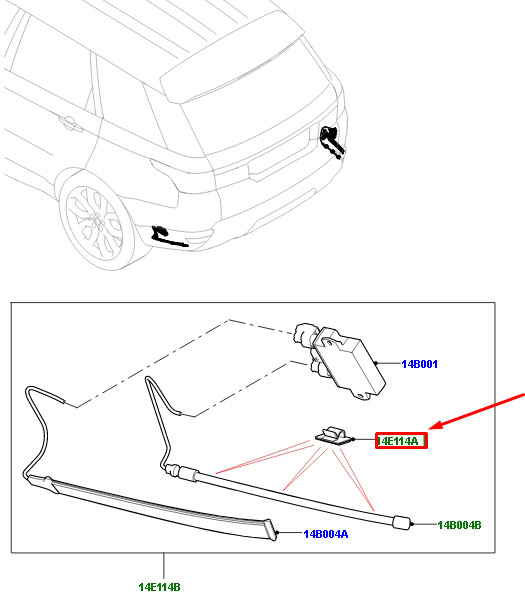 14B001

14E114A

14B004B

14B004A

14E114B