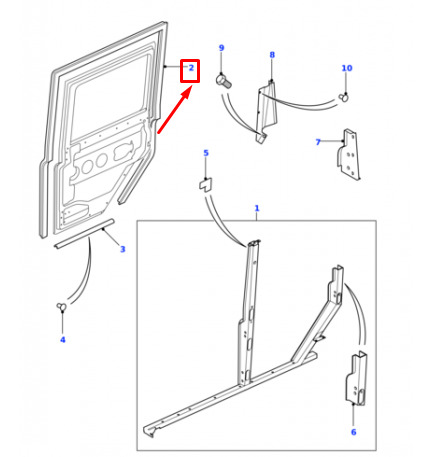 2
9
8
10
7
5
1
3
4
6