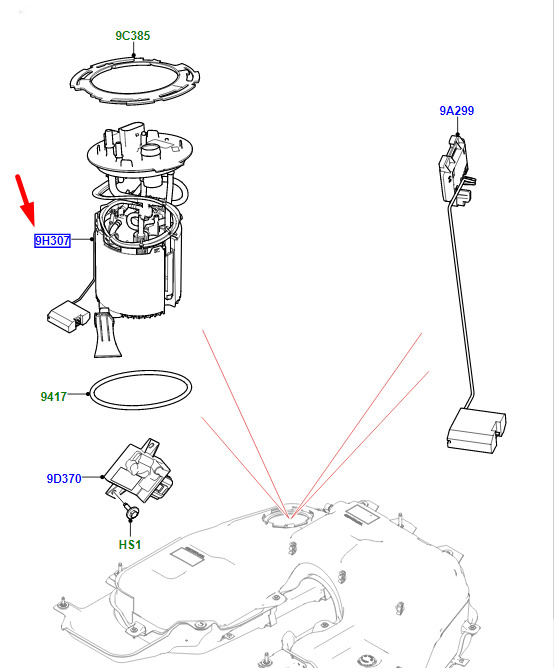 9C385

9A299

9H307

9417

9D370

HS1