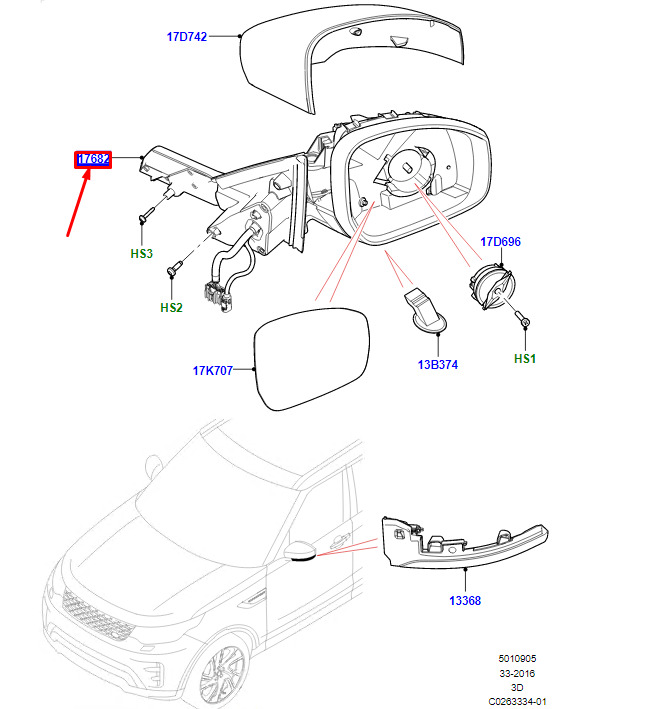 17D742

17682

HS3

HS2

17D696

17K707

13B374

HS1

13368

5010905
33-2016
3D
C0263334-01