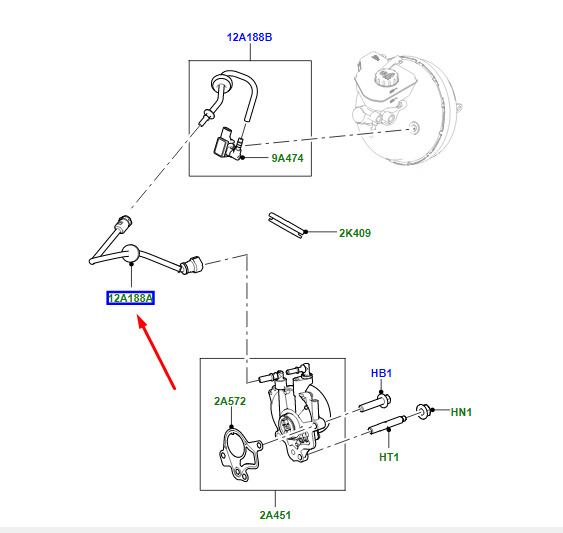 12A188B

9A474

2K409

12A188A

HB1

2A572

HN1

HT1

2A451