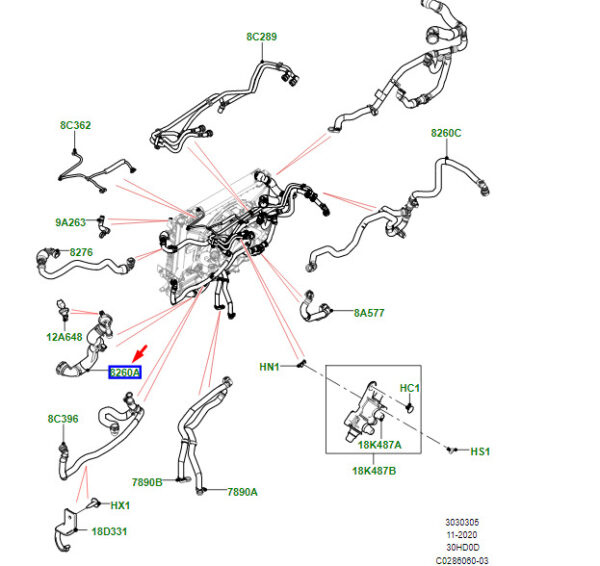 8C289
8C362
8260C
9A263
8276
8A577
12A648
8260A
HN1
HC1
8C396
18K487A
HS1
18K487B
7890B
7890A
HX1
18D331
3030305
11-2020
30HD0D
C0286060-03