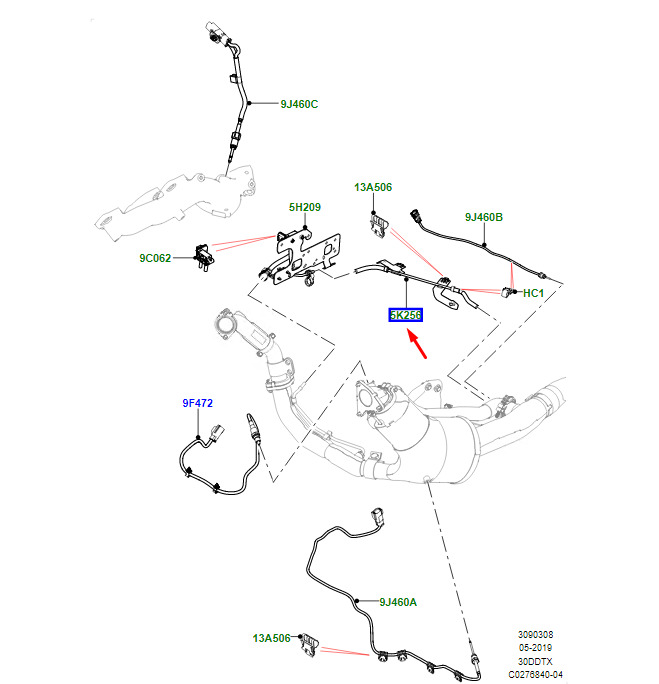 9J460C

13A506

5H209

9J460B

9C062

HC1

5K256

9F472

9J460A

13A506

3090308
05-2019
30DDTX
C0276840-04