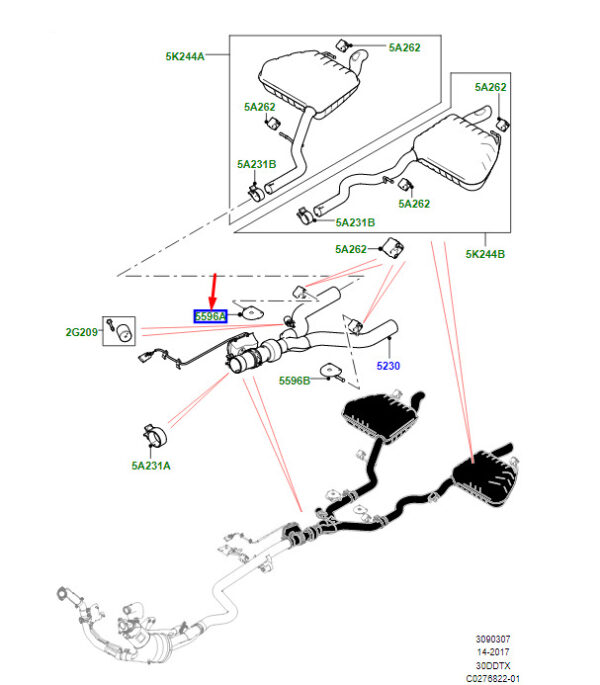 5K244A
5A262
5A262
5A262
5A231B
5A262
5A231B
5A262
5K244B
5596A
2G209
5230
5596B
5A231A
3090307
14-2017
30DDTX
C0276822-01